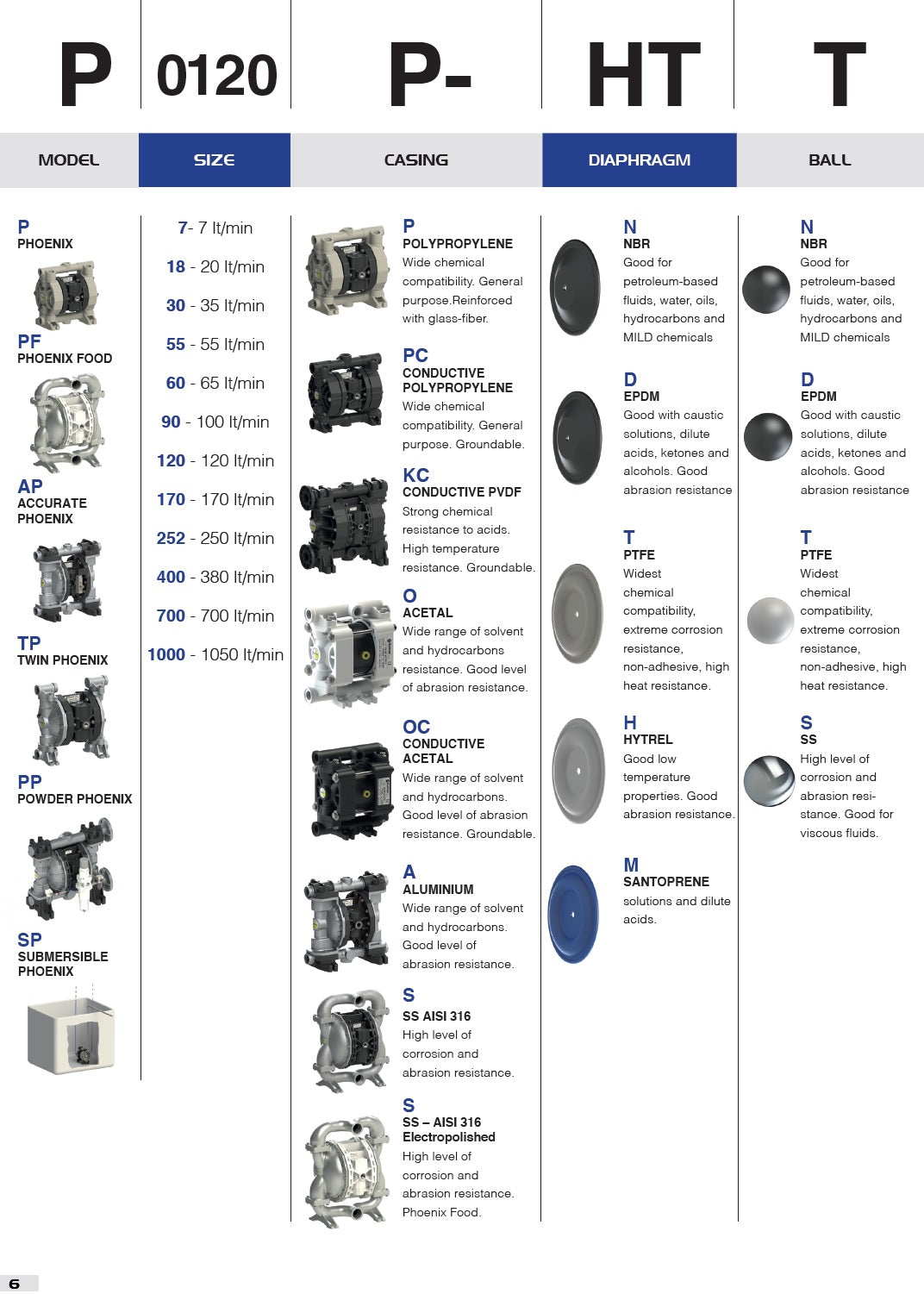 P 0120 P- HT T

MODEL

SIZE

CASING

DIAPHRAGM

BALL

P
PHOENIX

PF
PHOENIX FOOD

AP
ACCURATE PHOENIX

TP
TWIN PHOENIX

PP
POWDER PHOENIX

SP
SUBMERSIBLE PHOENIX

7- 7 lt/min
18 - 20 lt/min
30 - 35 lt/min
55 - 55 lt/min
60 - 65 lt/min
90 - 100 lt/min
120 - 120 lt/min
170 - 170 lt/min
252 - 250 lt/min
400 - 380 lt/min
700 - 700 lt/min
1000 - 1050 lt/min

P
POLYPROPYLENE
Wide chemical compatibility. General purpose.Reinforced with glass-fiber.

PC
CONDUCTIVE POLYPROPYLENE
Wide chemical compatibility. General purpose. Groundable.

KC
CONDUCTIVE PVDF
Strong chemical resistance to acids. High temperature resistance. Groundable.

O
ACETAL
Wide range of solvent and hydrocarbons resistance. Good level of abrasion resistance.

OC
CONDUCTIVE ACETAL
Wide range of solvent and hydrocarbons. Good level of abrasion resistance. Groundable.

A
ALUMINIUM
Wide range of solvent and hydrocarbons. Good level of abrasion resistance.

S
SS AISI 316
High level of corrosion and abrasion resistance.

S
SS – AISI 316 Electropolished
High level of corrosion and abrasion resistance. Phoenix Food.

N
NBR
Good for petroleum-based fluids, water, oils, hydrocarbons and MILD chemicals

D
EPDM
Good with caustic solutions, dilute acids, ketones and alcohols. Good abrasion resistance

T
PTFE
Widest chemical compatibility, extreme corrosion resistance, non-adhesive, high heat resistance.

H
HYTREL
Good low temperature properties. Good abrasion resistance.

M
SANTOPRENE
solutions and dilute acids.

N
NBR
Good for petroleum-based fluids, water, oils, hydrocarbons and MILD chemicals

D
EPDM
Good with caustic solutions, dilute acids, ketones and alcohols. Good abrasion resistance

T
PTFE
Widest chemical compatibility, extreme corrosion resistance, non-adhesive, high heat resistance.

S
SS
High level of corrosion and abrasion resistance. Good for viscous fluids.

6