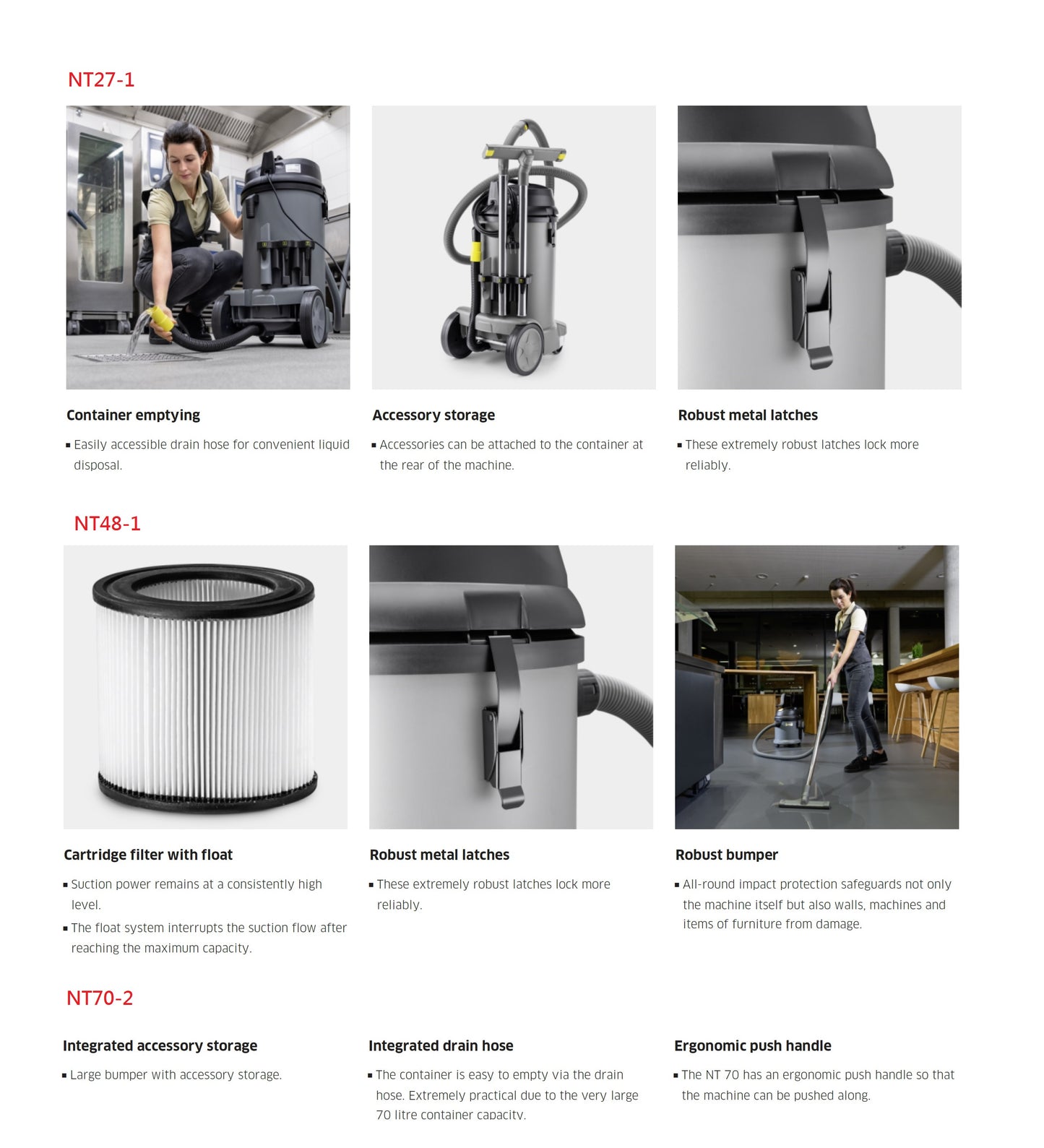 NT27-1

Container emptying

▪ Easily accessible drain hose for convenient liquid disposal.

Accessory storage

▪ Accessories can be attached to the container at the rear of the machine.

Robust metal latches

▪ These extremely robust latches lock more reliably.

NT48-1

Cartridge filter with float

▪ Suction power remains at a consistently high level.

▪ The float system interrupts the suction flow after reaching the maximum capacity.

Robust metal latches

▪ These extremely robust latches lock more reliably.

Robust bumper

▪ All-round impact protection safeguards not only the machine itself but also walls, machines and items of furniture from damage.

NT70-2

Integrated accessory storage

▪ Large bumper with accessory storage.

Integrated drain hose

▪ The container is easy to empty via the drain hose. Extremely practical due to the very large 70 litre container capacity.

Ergonomic push handle

▪ The NT 70 has an ergonomic push handle so that the machine can be pushed along.