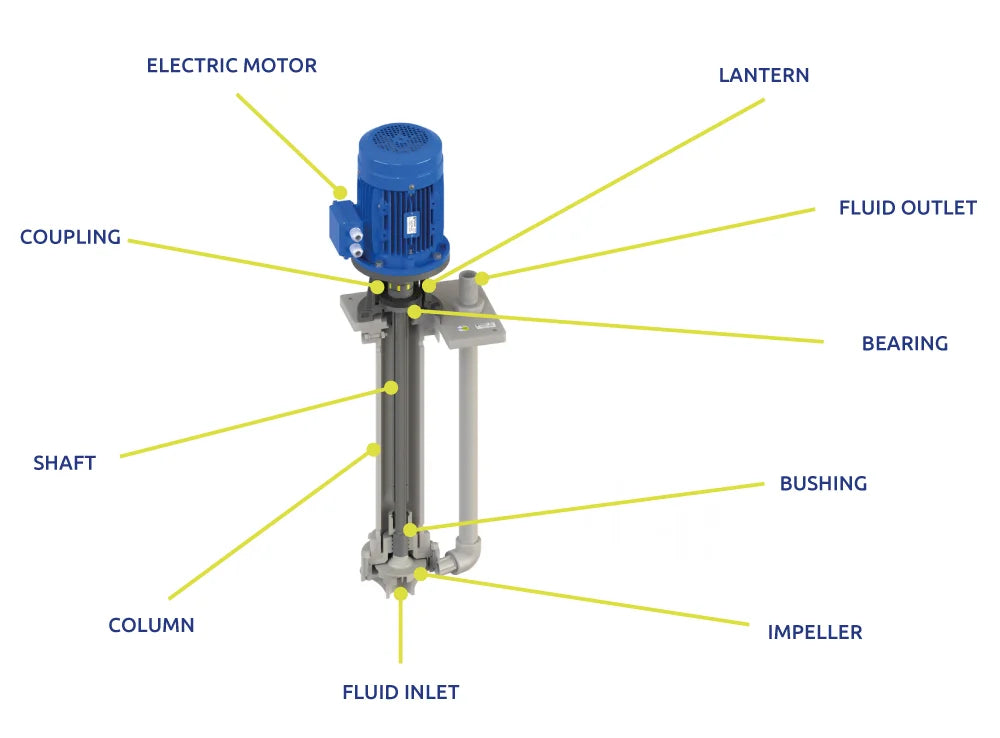 ELECTRIC MOTOR
LANTERN
FLUID OUTLET
COUPLING
BEARING
SHAFT
BUSHING
COLUMN
IMPELLER
FLUID INLET