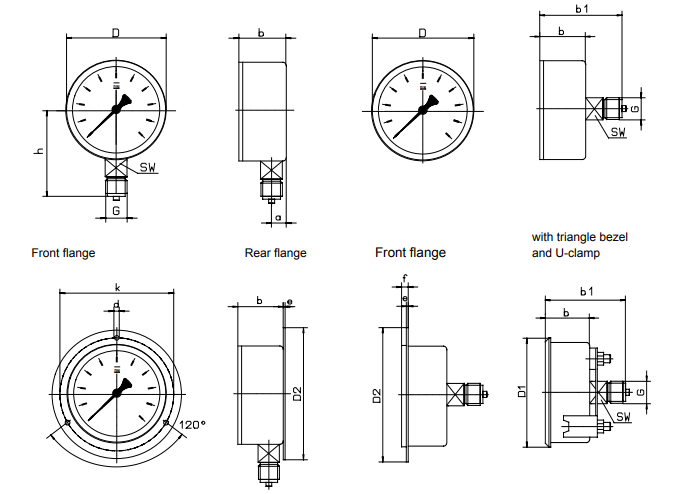 D

h

SW

G

b

a

D

b1

b

G

SW

Front flange

Rear flange

Front flange

with triangle bezel and U-clamp

k

d

120°

b

e

D2

f

e

D2

b1

b

D1

G

SW